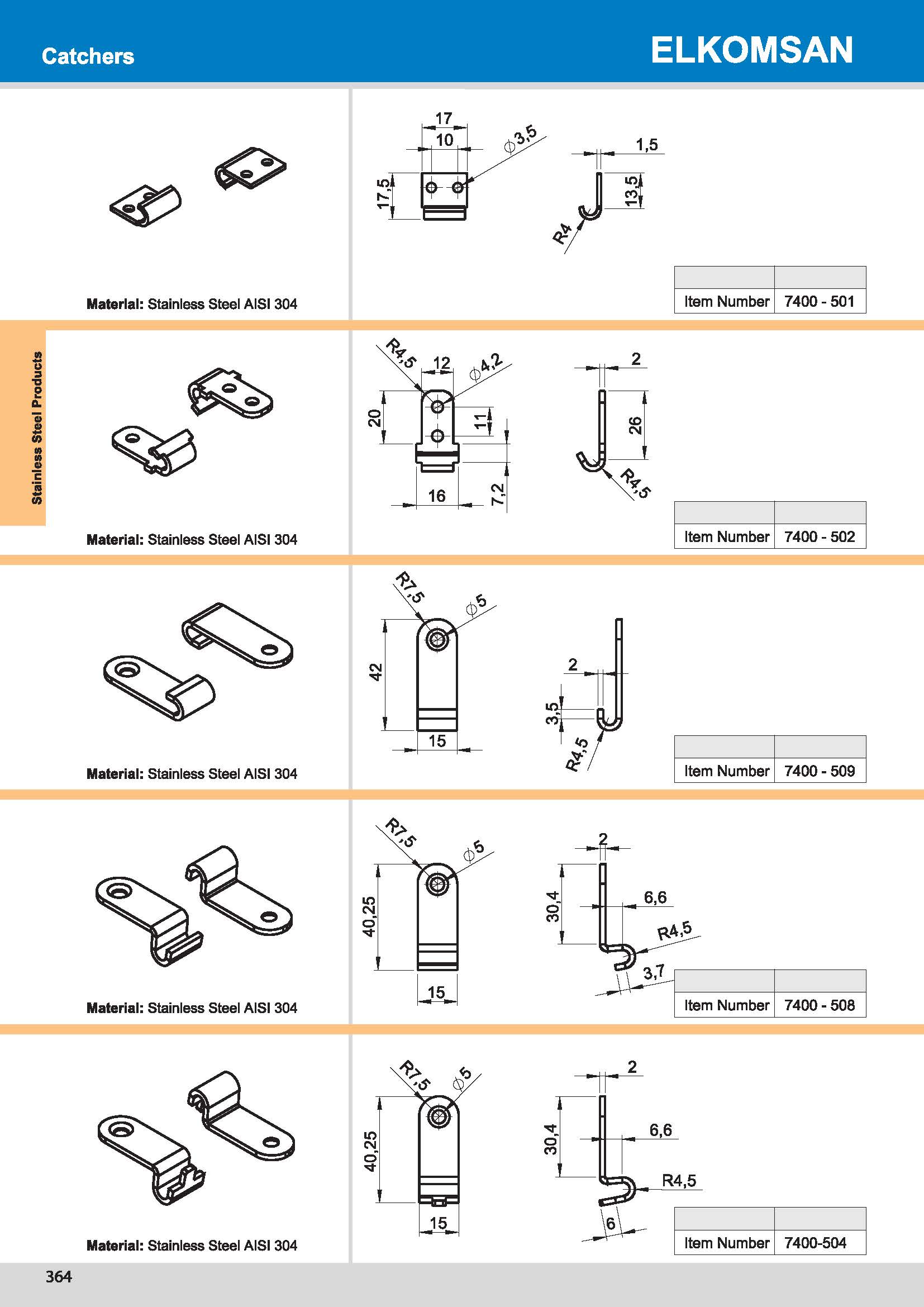 Catchers

ELKOMSAN

Stainless Steel Products

17
10
$\phi 3,5$
17,5
1,5
13,5
R4

Material: Stainless Steel AISI 304

| | |
|---|---|
| Item Number | 7400 - 501 |

R4,5
12
$\phi 4,2$
20
11
16
7,2
2
26
R4,5

Material: Stainless Steel AISI 304

| | |
|---|---|
| Item Number | 7400 - 502 |

R7,5
$\phi 5$
42
15
2
3,5
R4,5

Material: Stainless Steel AISI 304

| | |
|---|---|
| Item Number | 7400 - 509 |

R7,5
$\phi 5$
40,25
15
2
30,4
6,6
R4,5
3,7

Material: Stainless Steel AISI 304

| | |
|---|---|
| Item Number | 7400 - 508 |

R7,5
$\phi 5$
40,25
15
2
30,4
6,6
R4,5
6

Material: Stainless Steel AISI 304

| | |
|---|---|
| Item Number | 7400-504 |

364