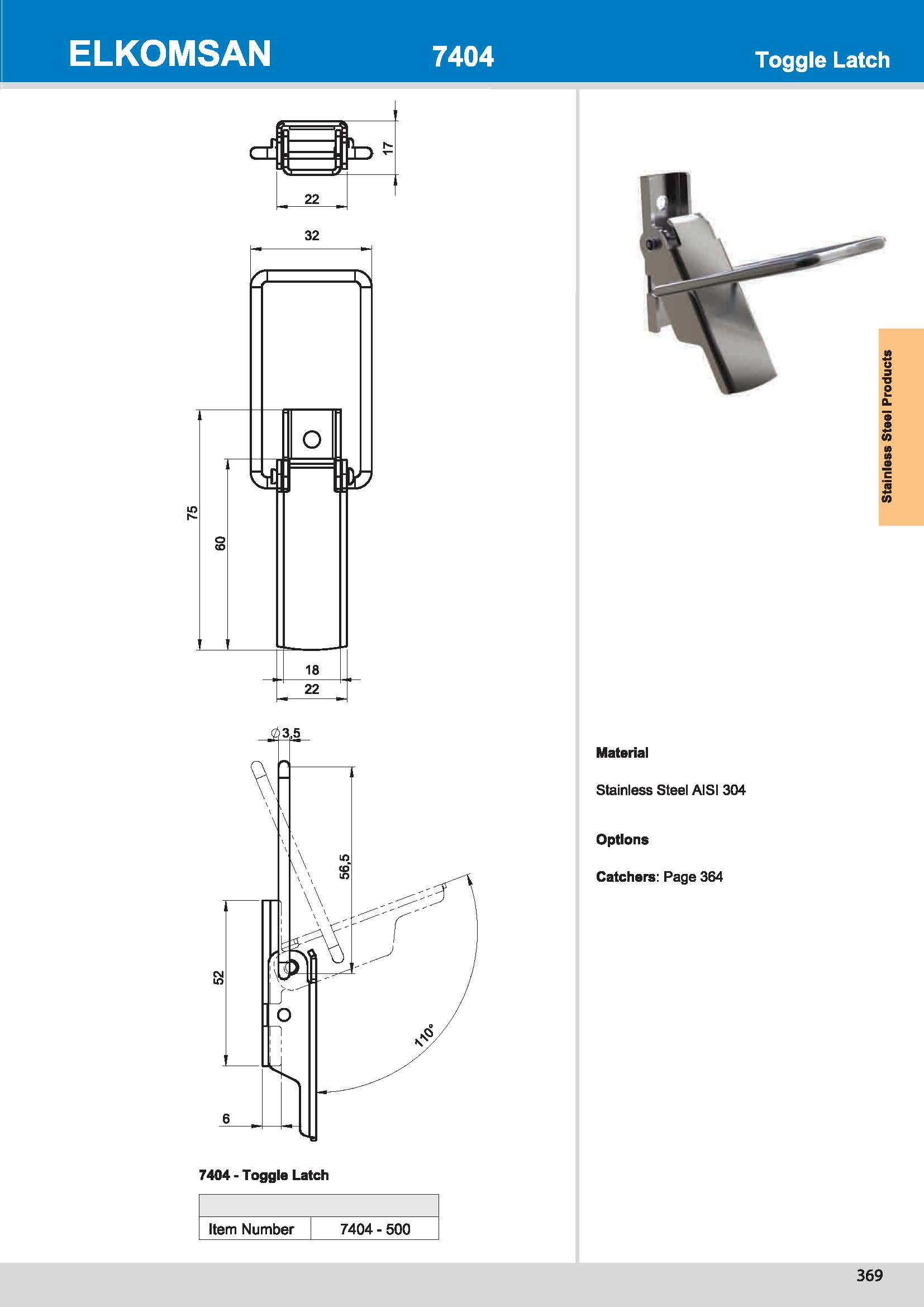 ELKOMSAN 7404 Toggle Latch

17
22
32
75
60
18
22

$\varnothing 3,5$
56,5
52
110°
6

7404 - Toggle Latch

| | |
|---|---|
| Item Number | 7404 - 500 |

Stainless Steel Products

Material

Stainless Steel AISI 304

Options

Catchers: Page 364

369