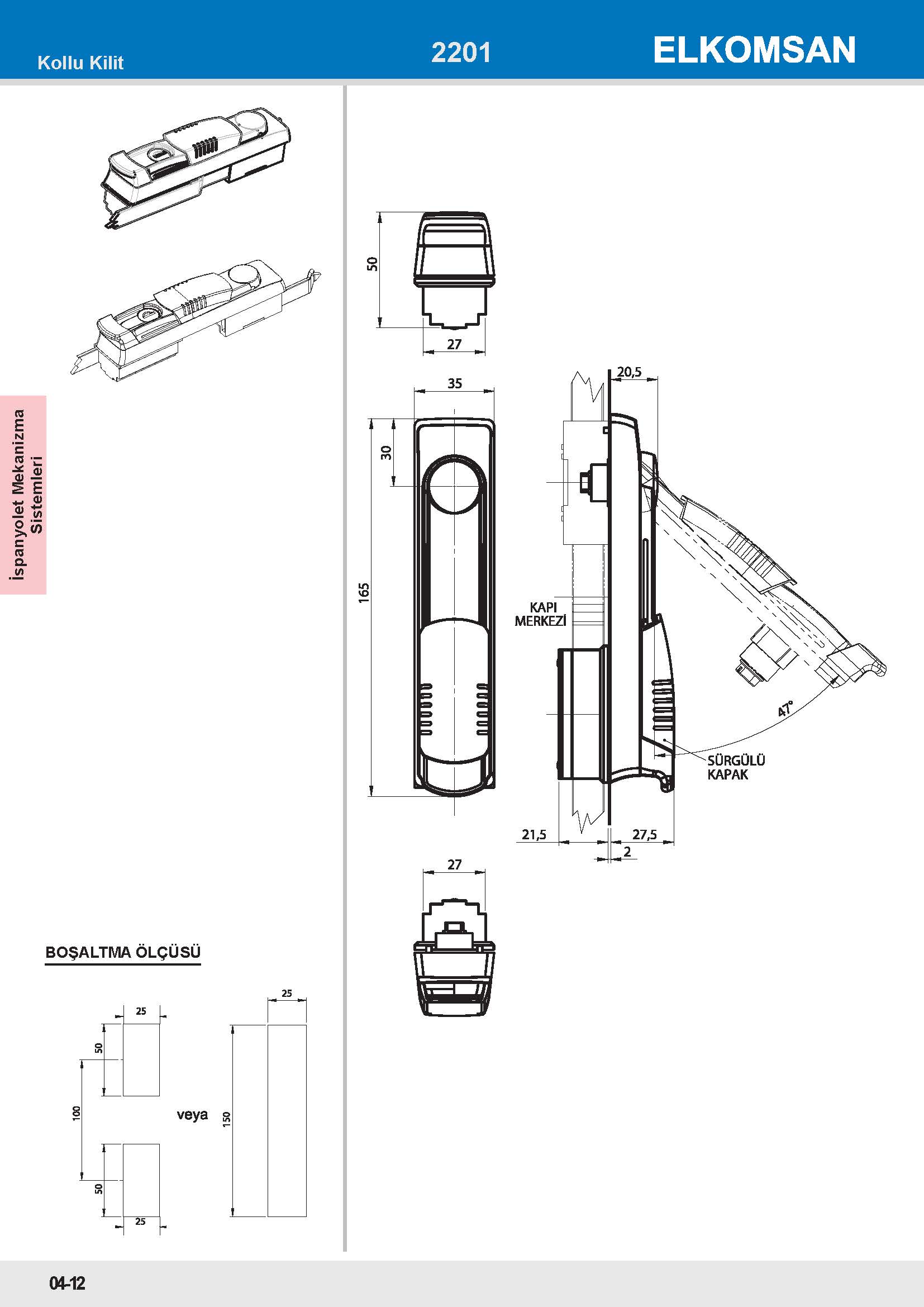 Kollu Kilit

2201

ELKOMSAN

İspanyolet Mekanizma Sistemleri

50

27

35

30

165

20,5

KAPI MERKEZİ

47°

SÜRGÜLÜ KAPAK

21,5

27,5

2

27

BOŞALTMA ÖLÇÜSÜ

25

50

100

50

25

veya

25

150

04-12