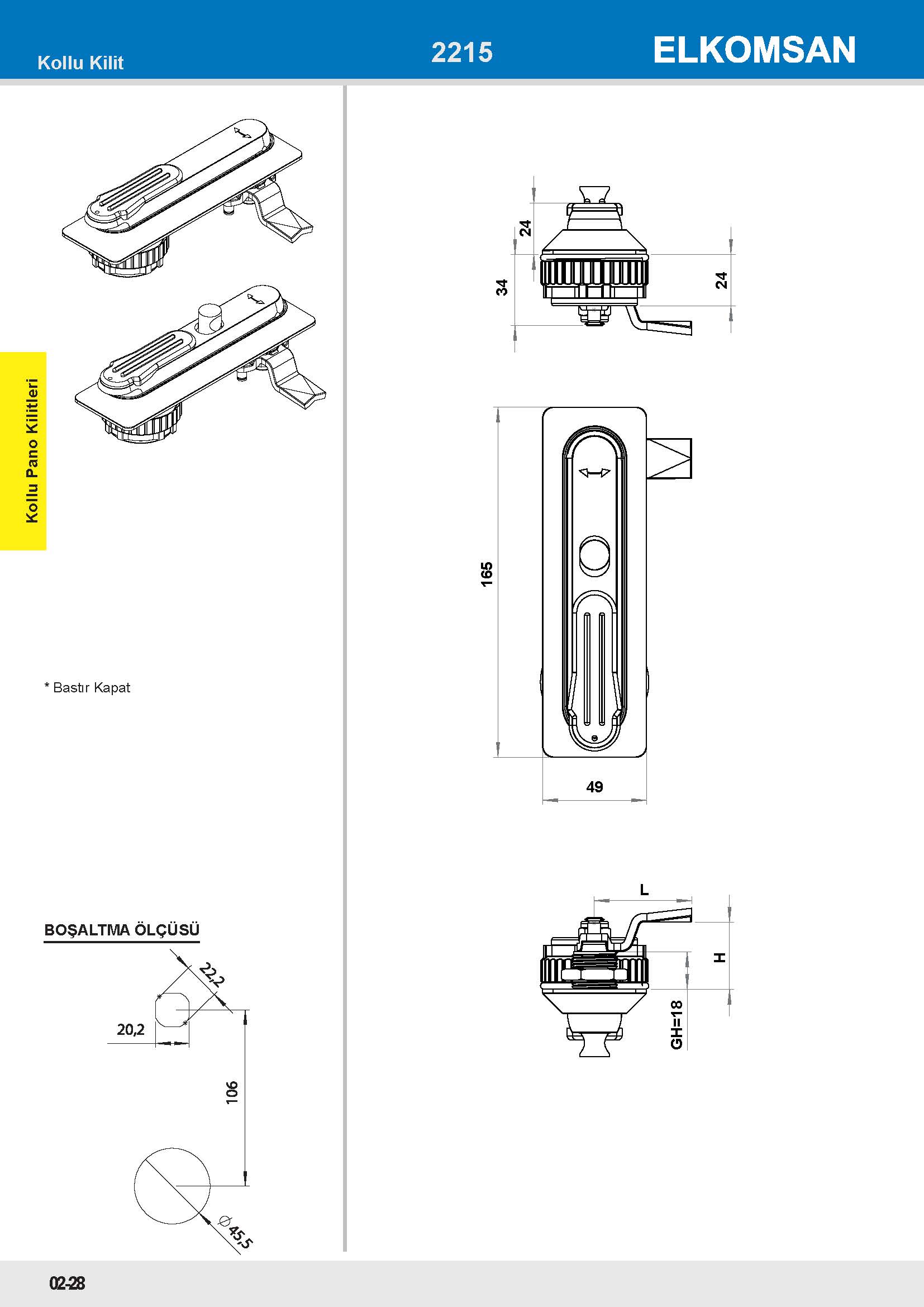 Kollu Kilit

2215

ELKOMSAN

Kollu Pano Kilitleri

* Bastır Kapat

BOŞALTMA ÖLÇÜSÜ

22,2

20,2

106

Ø 45,5

24

34

24

165

49

L

H

GH=18

02-28