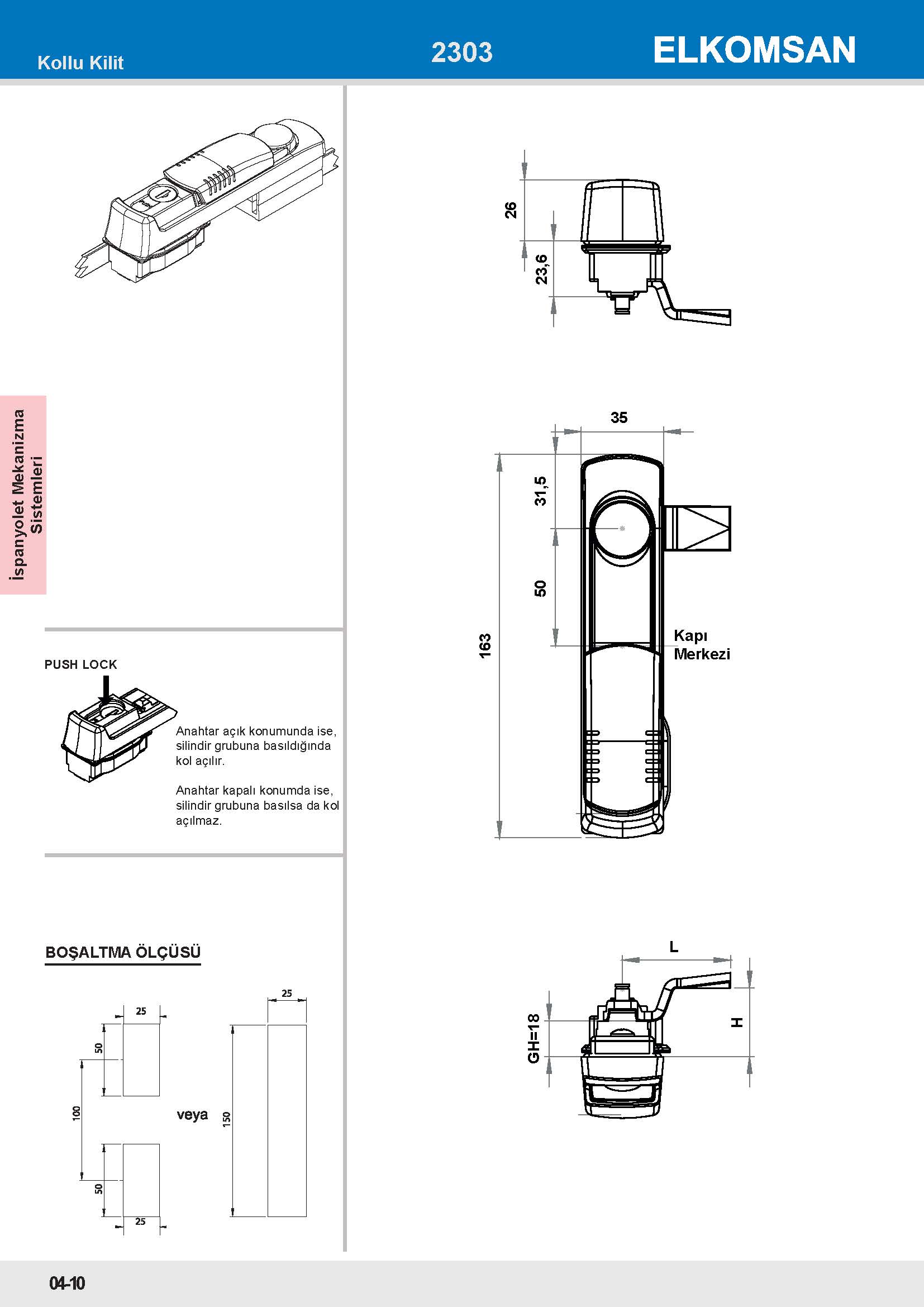 Kollu Kilit

2303

ELKOMSAN

İspanyolet Mekanizma Sistemleri

PUSH LOCK

Anahtar açık konumunda ise, silindir grubuna basıldığında kol açılır.

Anahtar kapalı konumda ise, silindir grubuna basılsa da kol açılmaz.

BOŞALTMA ÖLÇÜSÜ

25

50

100

50

25

veya

25

150

26

23,6

35

31,5

50

163

Kapı Merkezi

L

GH=18

H

04-10