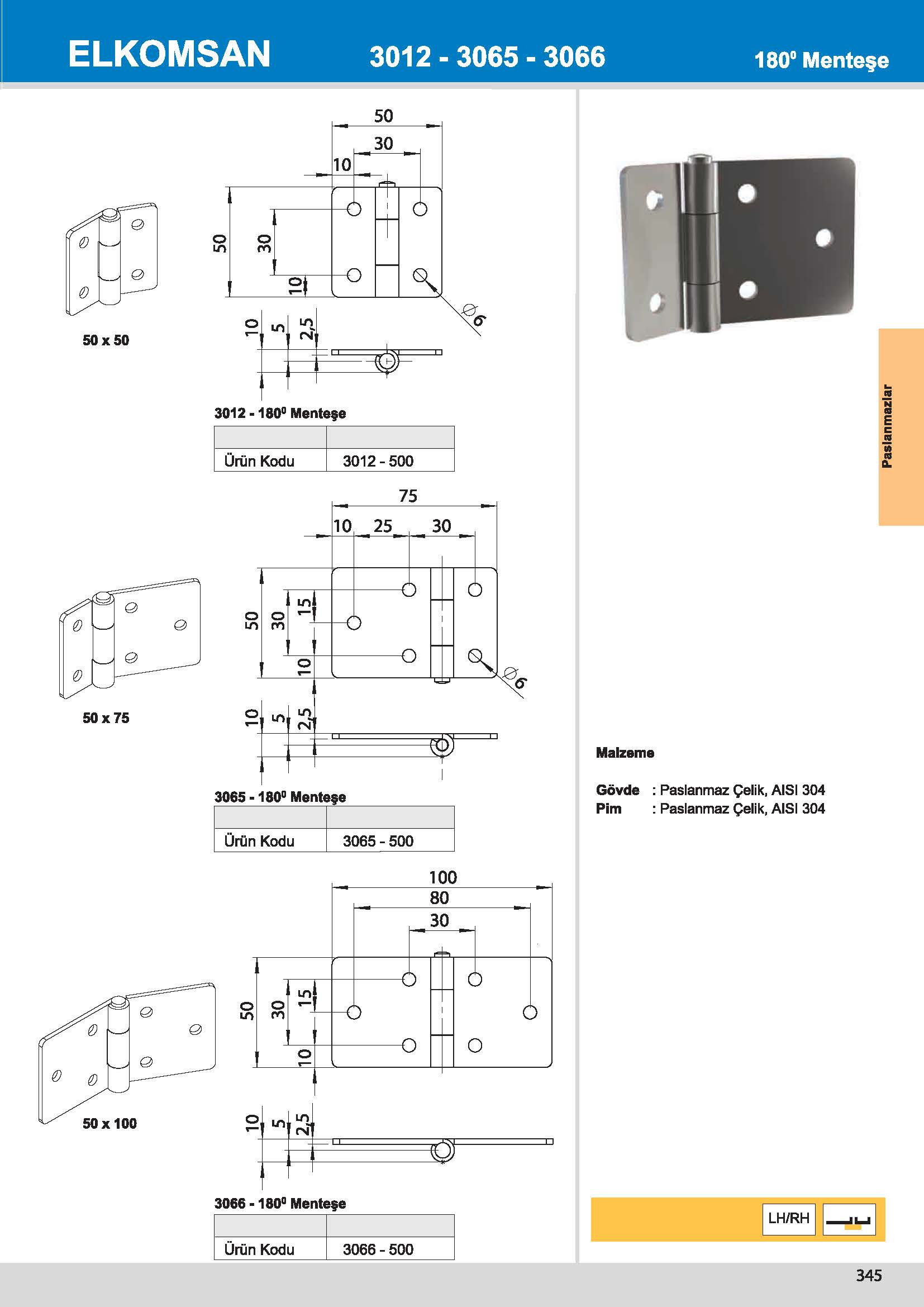 ELKOMSAN 3012 - 3065 - 3066 $180^0$ Menteşe

50
30
10
50
30
10
$\varnothing 6$
10
5
2,5

50 x 50

3012 - $180^0$ Menteşe

| | |
|---|---|
| Ürün Kodu | 3012 - 500 |

75
10 25 30
50
30
15
10
$\varnothing 6$
10
5
2,5

50 x 75

3065 - $180^0$ Menteşe

| | |
|---|---|
| Ürün Kodu | 3065 - 500 |

100
80
30
50
30
15
10
10
5
2,5

50 x 100

3066 - $180^0$ Menteşe

| | |
|---|---|
| Ürün Kodu | 3066 - 500 |

Paslanmazlar

Malzeme

Gövde : Paslanmaz Çelik, AISI 304
Pim : Paslanmaz Çelik, AISI 304

LH/RH

345