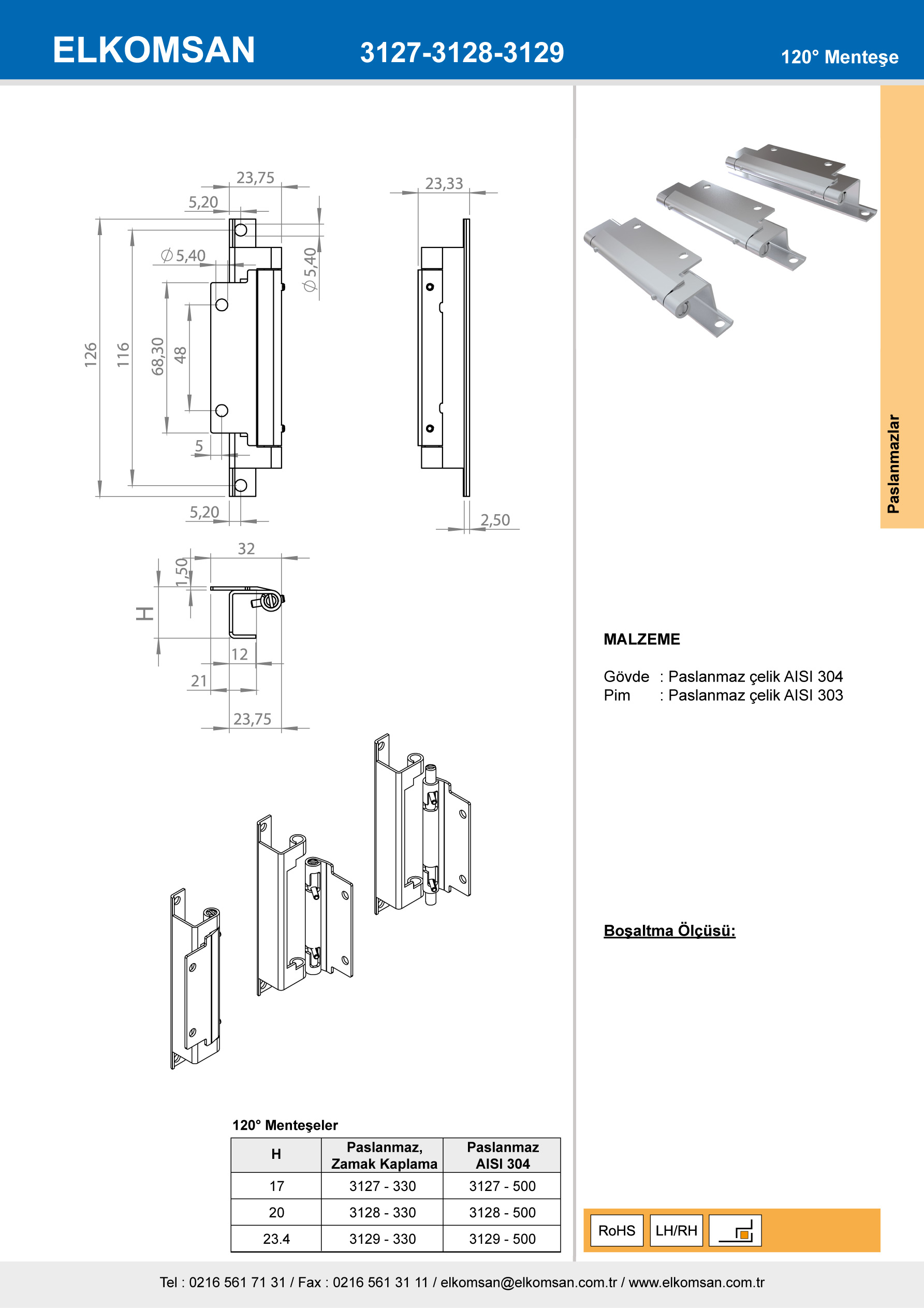 ELKOMSAN 3127-3128-3129 120° Menteşe

23,75
5,20
$\varnothing$5,40
$\varnothing$5,40
126
116
68,30
48
5
5,20
23,33
2,50
32
1,50
H
12
21
23,75

Paslanmazlar

MALZEME

Gövde : Paslanmaz çelik AISI 304
Pim : Paslanmaz çelik AISI 303

Boşaltma Ölçüsü:

120° Menteşeler

| H | Paslanmaz, Zamak Kaplama | Paslanmaz AISI 304 |
|---|---|---|
| 17 | 3127 - 330 | 3127 - 500 |
| 20 | 3128 - 330 | 3128 - 500 |
| 23.4 | 3129 - 330 | 3129 - 500 |

RoHS LH/RH

Tel : 0216 561 71 31 / Fax : 0216 561 31 11 / elkomsan@elkomsan.com.tr / www.elkomsan.com.tr