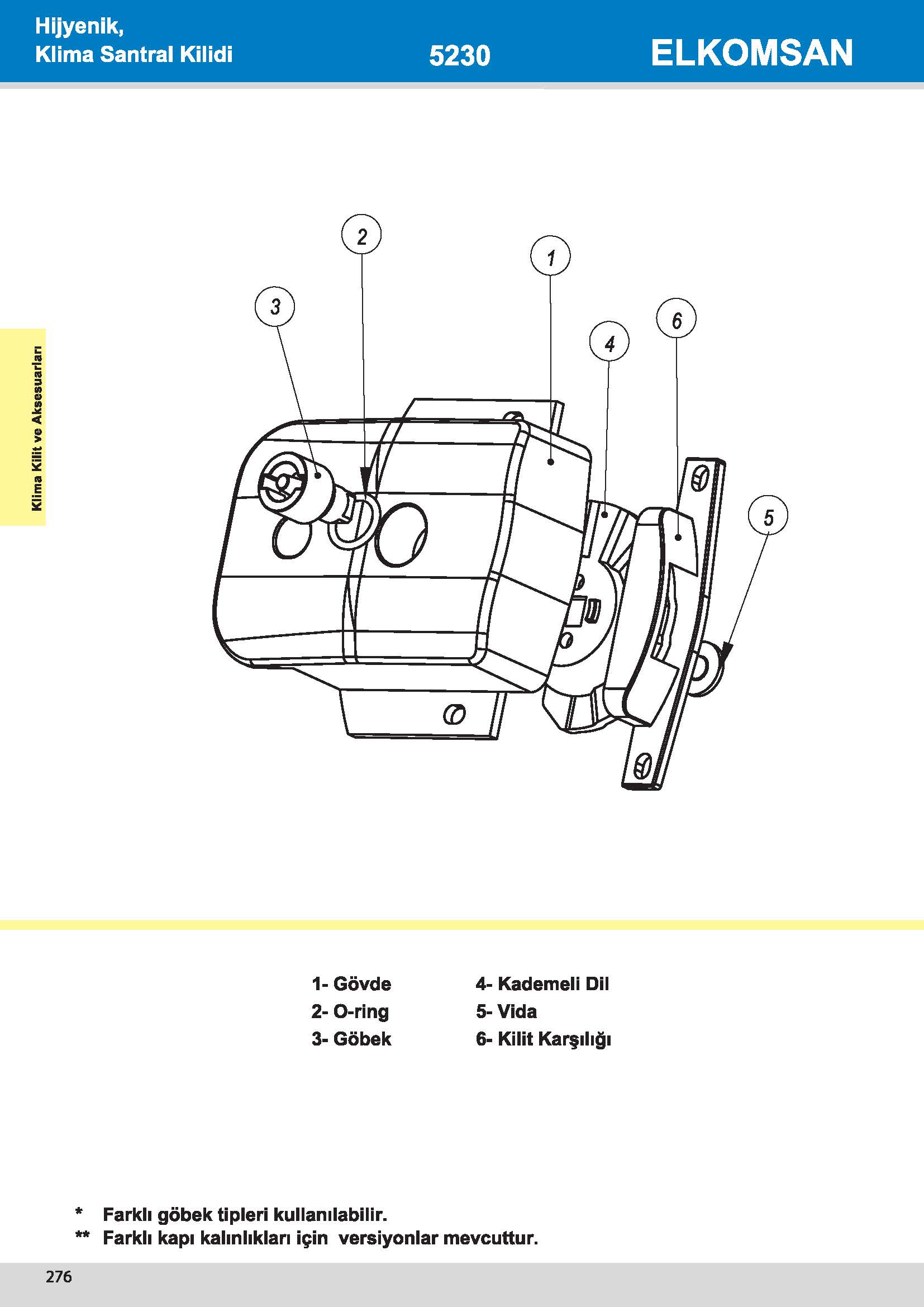 Hijyenik,
Klima Santral Kilidi

5230

ELKOMSAN

Klima Kilit ve Aksesuarları

2
1
3
6
4
5

1- Gövde
2- O-ring
3- Göbek

4- Kademeli Dil
5- Vida
6- Kilit Karşılığı

* Farklı göbek tipleri kullanılabilir.
** Farklı kapı kalınlıkları için versiyonlar mevcuttur.

276