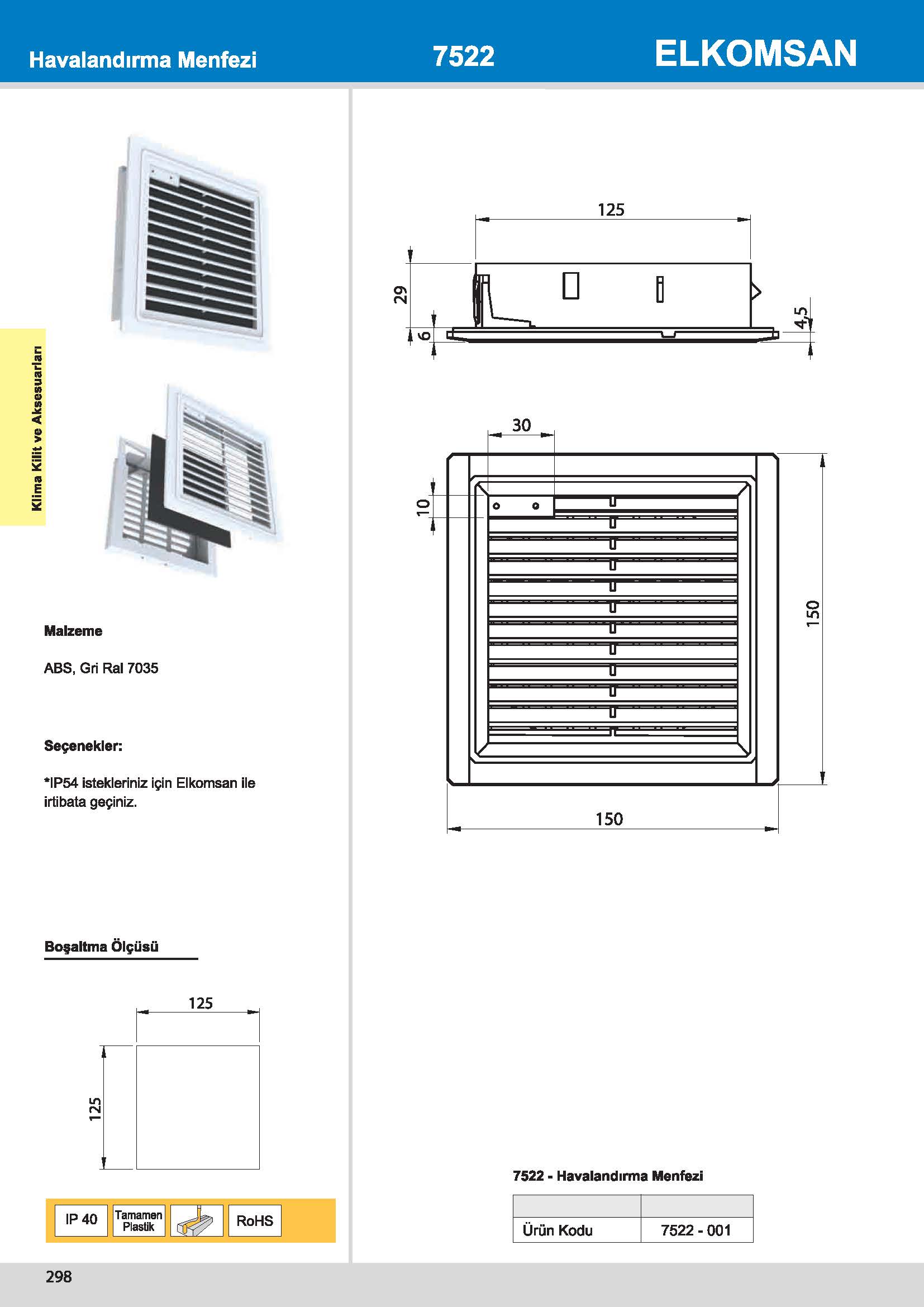 Havalandırma Menfezi
7522
ELKOMSAN

Klima Kilit ve Aksesuarları

Malzeme

ABS, Gri Ral 7035

Seçenekler:

*IP54 istekleriniz için Elkomsan ile irtibata geçiniz.

Boşaltma Ölçüsü

125
125

IP 40
Tamamen Plastik
RoHS

125
29
6
4,5

30
10
150
150

7522 - Havalandırma Menfezi

| | |
|---|---|
| Ürün Kodu | 7522 - 001 |

298