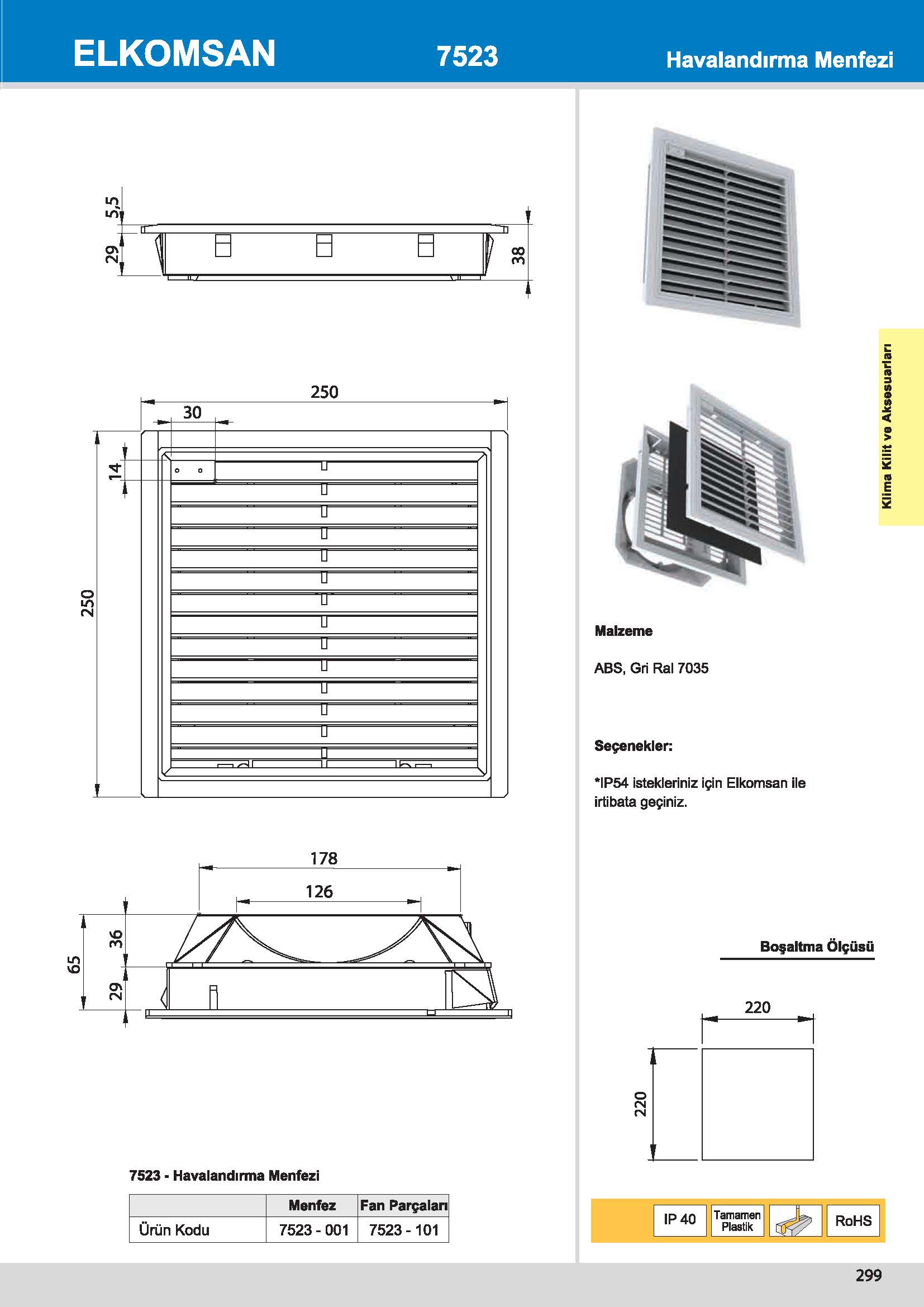 ELKOMSAN 7523 Havalandırma Menfezi

5,5
29
38

250
30
14
250

178
126
65
36
29

7523 - Havalandırma Menfezi

| | Menfez | Fan Parçaları |
|---|---|---|
| Ürün Kodu | 7523 - 001 | 7523 - 101 |

Klima Kilit ve Aksesuarları

Malzeme

ABS, Gri Ral 7035

Seçenekler:

*IP54 istekleriniz için Elkomsan ile irtibata geçiniz.

Boşaltma Ölçüsü

220
220

IP 40 Tamamen Plastik RoHS

299